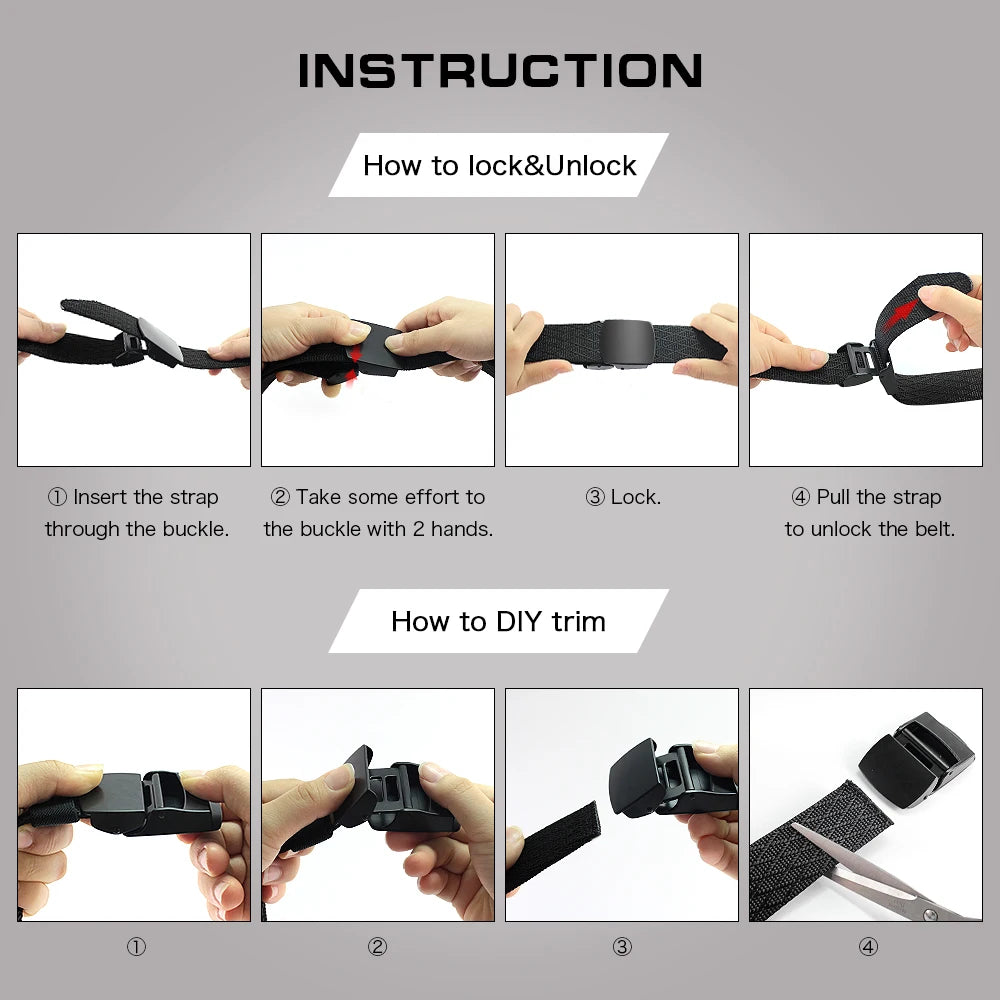 INSTRUCTION

How to lock&Unlock

① Insert the strap through the buckle.

② Take some effort to the buckle with 2 hands.

③ Lock.

④ Pull the strap to unlock the belt.

How to DIY trim

①

②

③

④